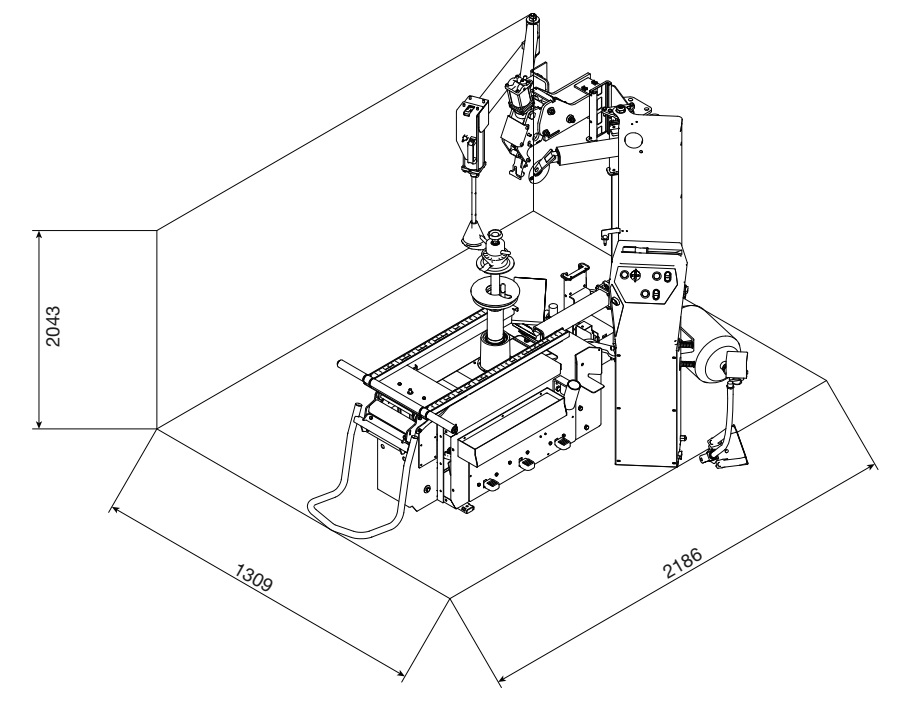 2043

1309

2186